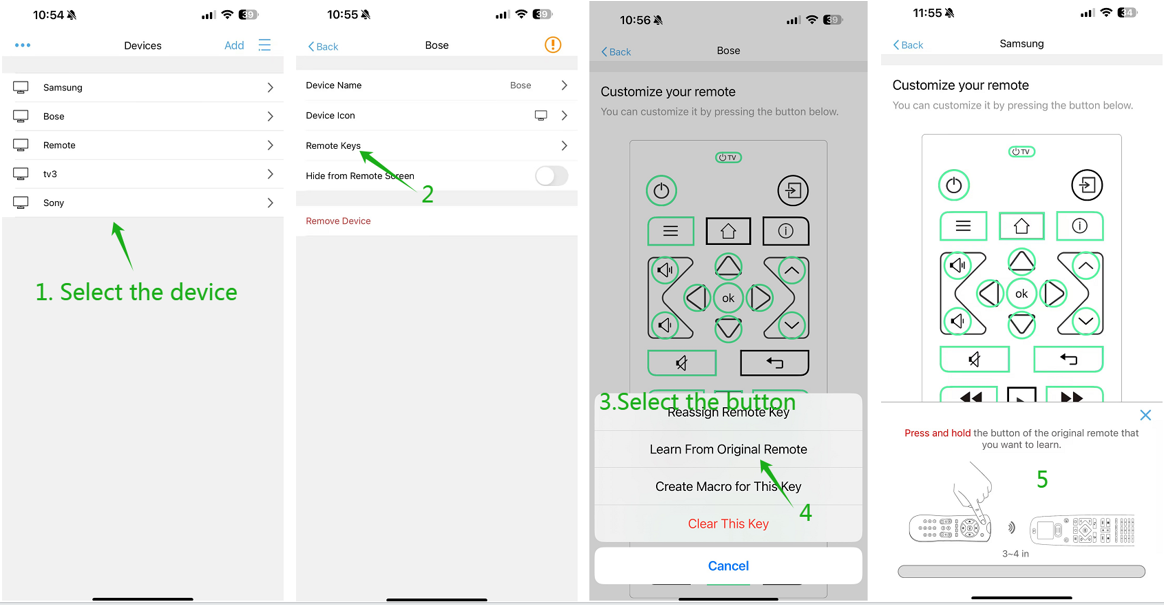 10:54 39

Devices Add

Samsung

Bose

Remote

tv3

Sony

1. Select the device

10:55 39

Back Bose

Device Name Bose

Device Icon

Remote Keys

Hide from Remote Screen

2

Remove Device

10:56 39

Back Bose

Customize your remote

You can customize it by pressing the button below.

TV

ok

3.Select the button

Reassign Remote Key

Learn From Original Remote

Create Macro for This Key

4

Clear This Key

Cancel

11:55 34

Back Samsung

Customize your remote

You can customize it by pressing the button below.

TV

ok

Press and hold the button of the original remote that you want to learn.

5

3~4 in